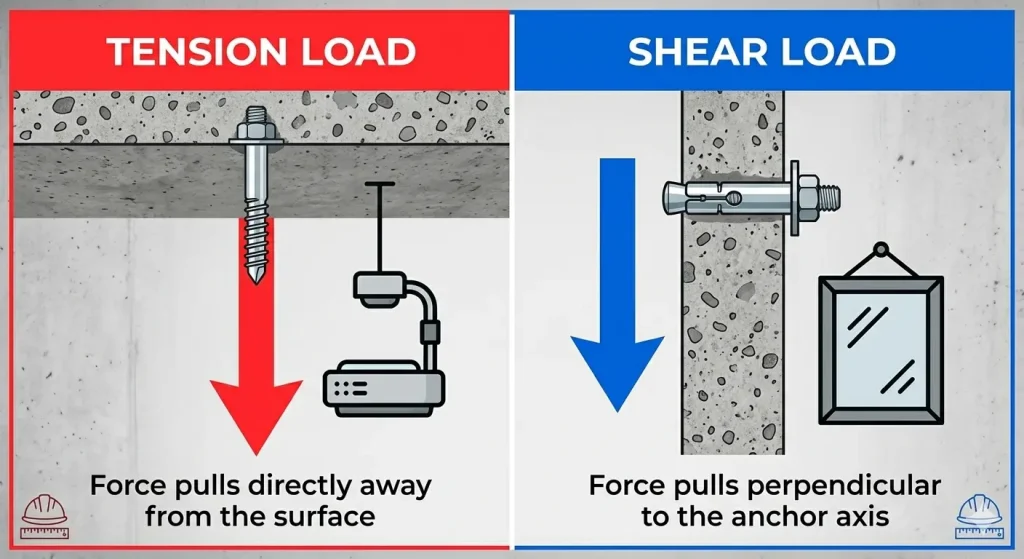 TENSION LOAD

Force pulls directly away from the surface

SHEAR LOAD

Force pulls perpendicular to the anchor axis