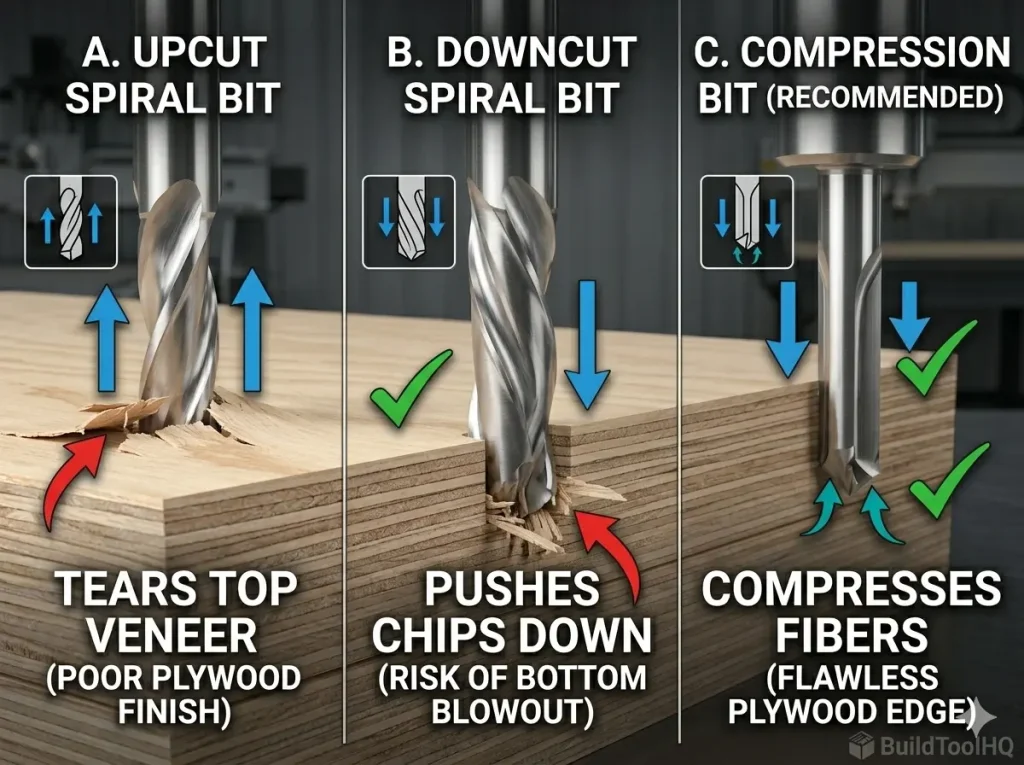 A. UPCUT SPIRAL BIT

TEARS TOP VENEER (POOR PLYWOOD FINISH)

B. DOWNCUT SPIRAL BIT

PUSHES CHIPS DOWN (RISK OF BOTTOM BLOWOUT)

C. COMPRESSION BIT (RECOMMENDED)

COMPRESSES FIBERS (FLAWLESS PLYWOOD EDGE)

BuildToolHQ