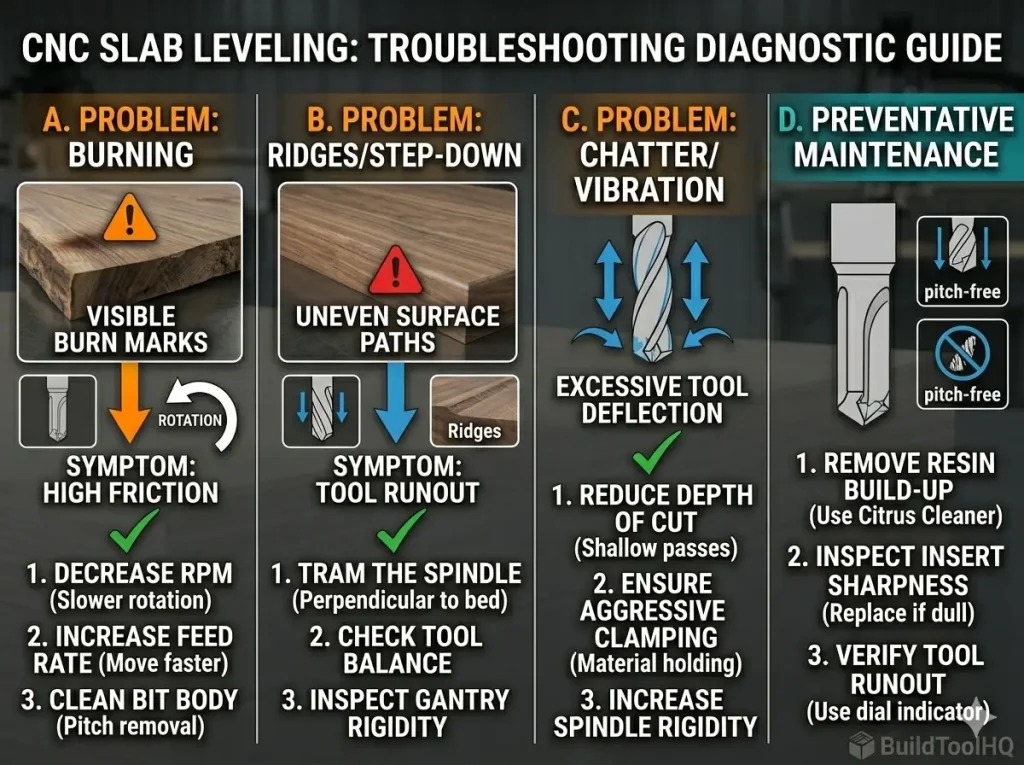 CNC SLAB LEVELING: TROUBLESHOOTING DIAGNOSTIC GUIDE

A. PROBLEM: BURNING

VISIBLE BURN MARKS

ROTATION

SYMPTOM: HIGH FRICTION

1. DECREASE RPM (Slower rotation)
2. INCREASE FEED RATE (Move faster)
3. CLEAN BIT BODY (Pitch removal)

B. PROBLEM: RIDGES/STEP-DOWN

UNEVEN SURFACE PATHS

Ridges

SYMPTOM: TOOL RUNOUT

1. TRAM THE SPINDLE (Perpendicular to bed)
2. CHECK TOOL BALANCE
3. INSPECT GANTRY RIGIDITY

C. PROBLEM: CHATTER/ VIBRATION

EXCESSIVE TOOL DEFLECTION

1. REDUCE DEPTH OF CUT (Shallow passes)
2. ENSURE AGGRESSIVE CLAMPING (Material holding)
3. INCREASE SPINDLE RIGIDITY

D. PREVENTATIVE MAINTENANCE

pitch-free

pitch-free

1. REMOVE RESIN BUILD-UP (Use Citrus Cleaner)
2. INSPECT INSERT SHARPNESS (Replace if dull)
3. VERIFY TOOL RUNOUT (Use dial indicator)

BuildToolHQ