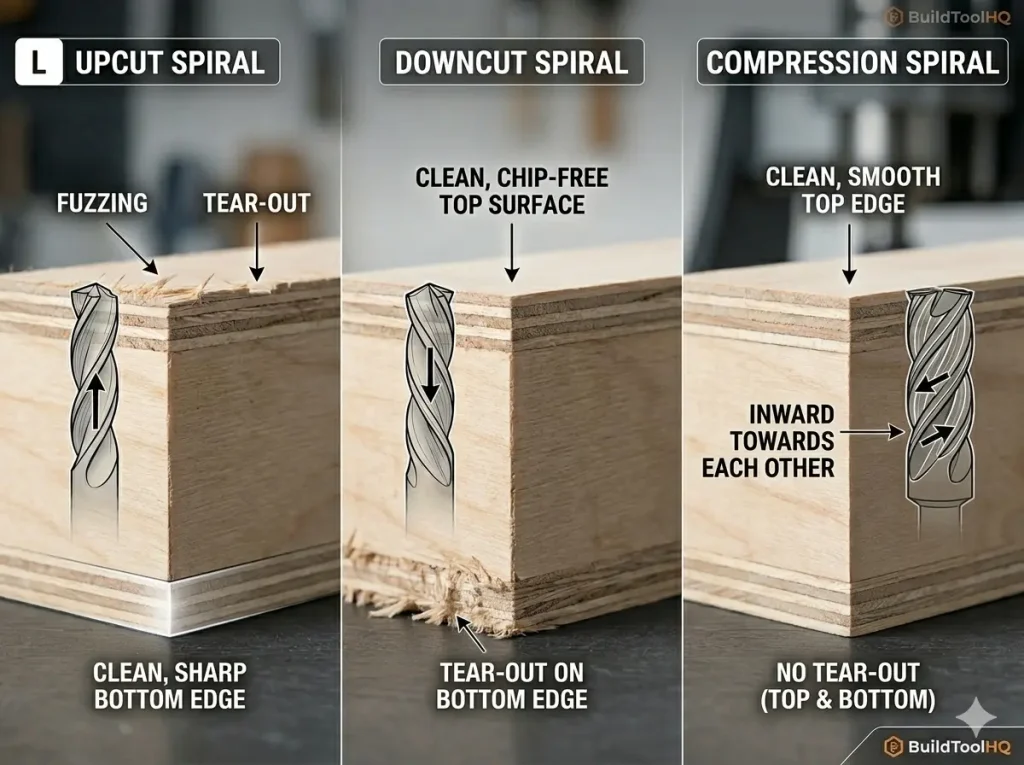 BuildToolHQ

L UPCUT SPIRAL

FUZZING

TEAR-OUT

CLEAN, SHARP BOTTOM EDGE

DOWNCUT SPIRAL

CLEAN, CHIP-FREE TOP SURFACE

TEAR-OUT ON BOTTOM EDGE

COMPRESSION SPIRAL

CLEAN, SMOOTH TOP EDGE

INWARD TOWARDS EACH OTHER

NO TEAR-OUT (TOP & BOTTOM)

BuildToolHQ